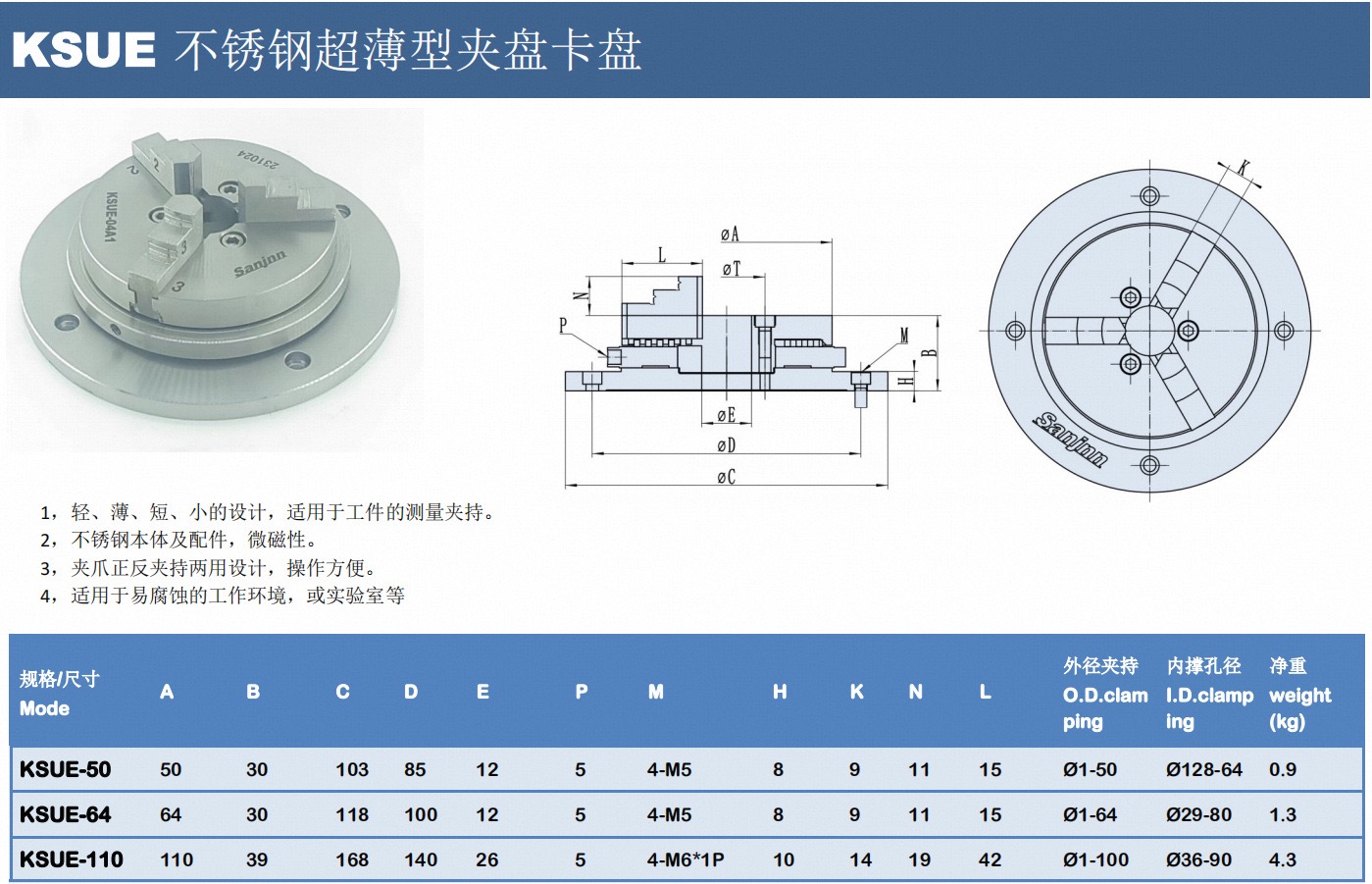 KSUE 不锈钢超薄型夹盘卡盘

231024
KSUE-04A1
Sanjnn
2
3

øA
L
øT
N
P
M
B
H
øE
øD
øC
K
Sanjnn

1，轻、薄、短、小的设计，适用于工件的测量夹持。
2，不锈钢本体及配件，微磁性。
3，夹爪正反夹持两用设计，操作方便。
4，适用于易腐蚀的工作环境，或实验室等

| 规格/尺寸 Mode | A | B | C | D | E | P | M | H | K | N | L | 外径夹持 O.D.clamping | 内撑孔径 I.D.clamping | 净重 weight (kg) |
|---|---|---|---|---|---|---|---|---|---|---|---|---|---|---|
| KSUE-50 | 50 | 30 | 103 | 85 | 12 | 5 | 4-M5 | 8 | 9 | 11 | 15 | Ø1-50 | Ø128-64 | 0.9 |
| KSUE-64 | 64 | 30 | 118 | 100 | 12 | 5 | 4-M5 | 8 | 9 | 11 | 15 | Ø1-64 | Ø29-80 | 1.3 |
| KSUE-110 | 110 | 39 | 168 | 140 | 26 | 5 | 4-M6*1P | 10 | 14 | 19 | 42 | Ø1-100 | Ø36-90 | 4.3 |